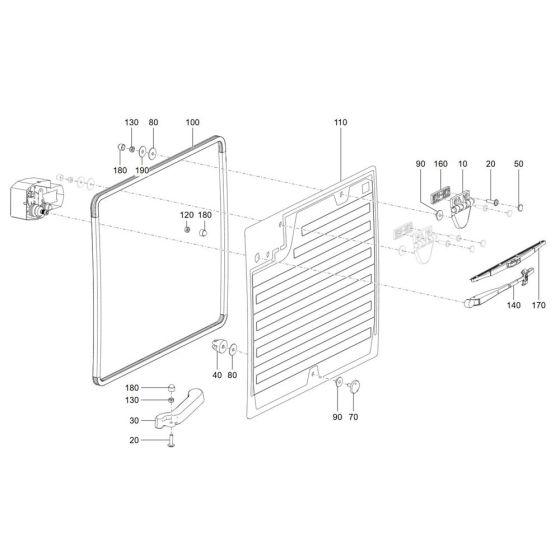 130
80
100
110
180
190
90
160
10
20
50
120
180
140
170
40
80
180
130
30
20
90
70