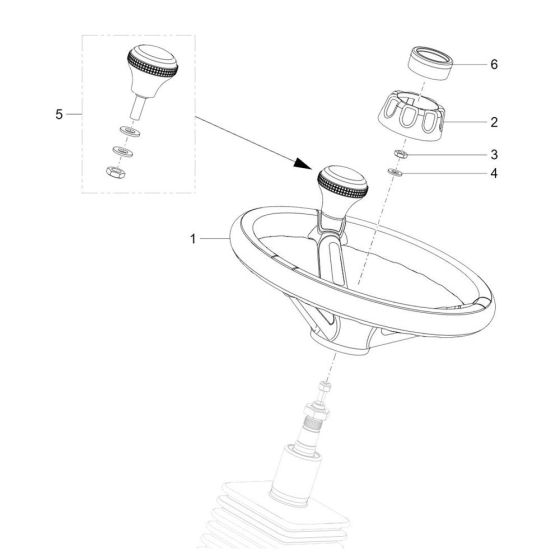 5
6
2
3
4
1