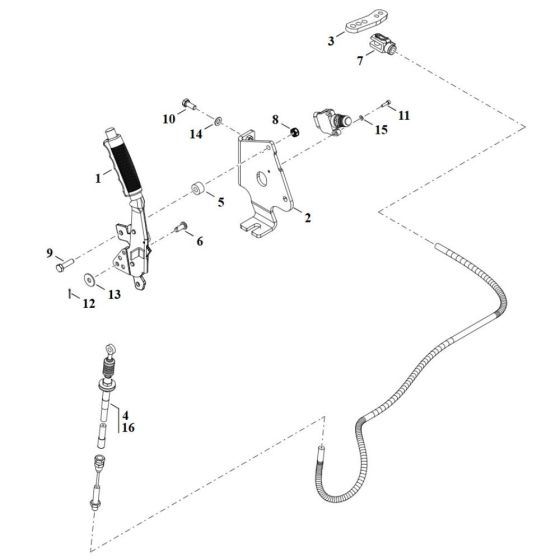 3
7
10
14
8
11
15
1
5
2
6
9
13
12
4
16