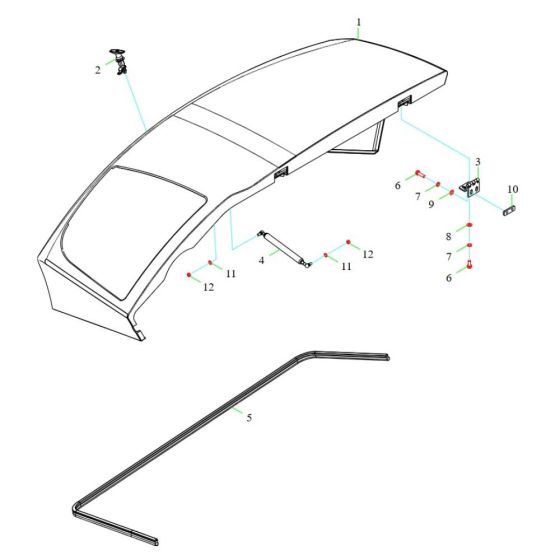 1
2
3
6
7
9
10
8
7
6
4
12
11
11
12
5