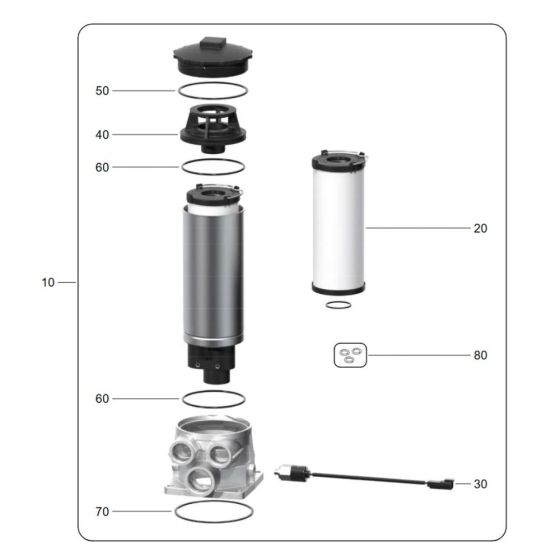 50
40
60
20
10
80
60
30
70