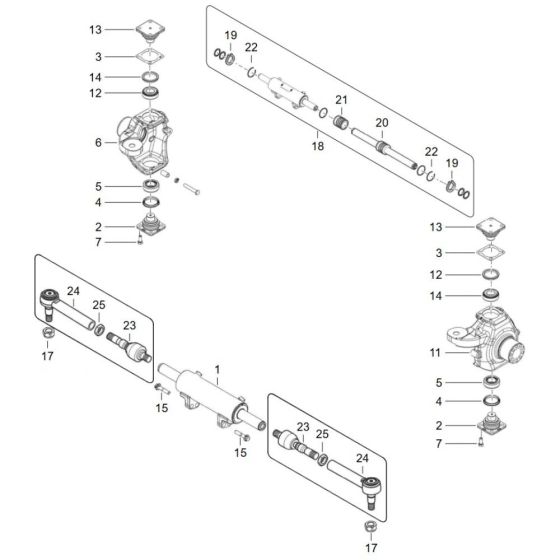 13
3
14
12
6
5
4
2
7
19
22
21
20
18
22
19
13
3
12
14
11
5
4
2
7
24
25
23
17
1
15
15
23
25
24
17