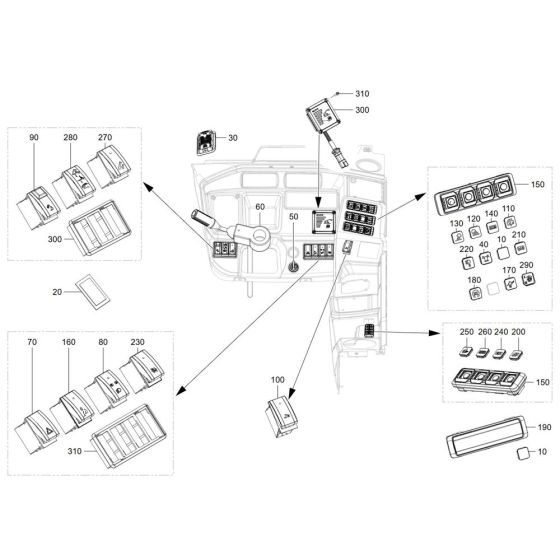 310
300
30
90
280
270
300
60
50
150
130
120
140
110
220
40
10
210
180
170
290
20
70
160
80
230
310
100
250
260
240
200
150
190
10