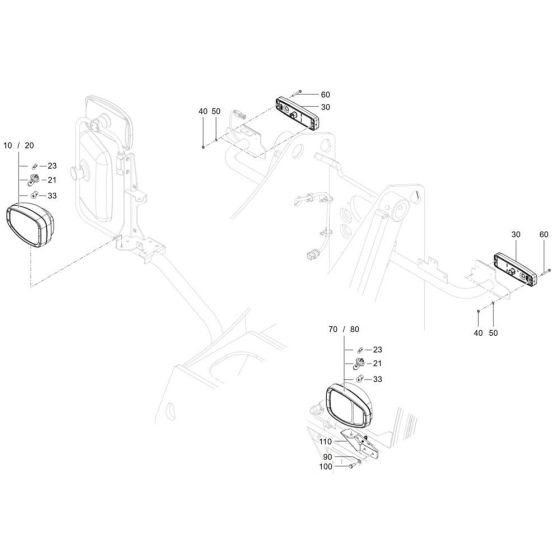 60
30
40 50
10 / 20
23
21
33
30 60
40 50
70 / 80
23
21
33
110
90
100