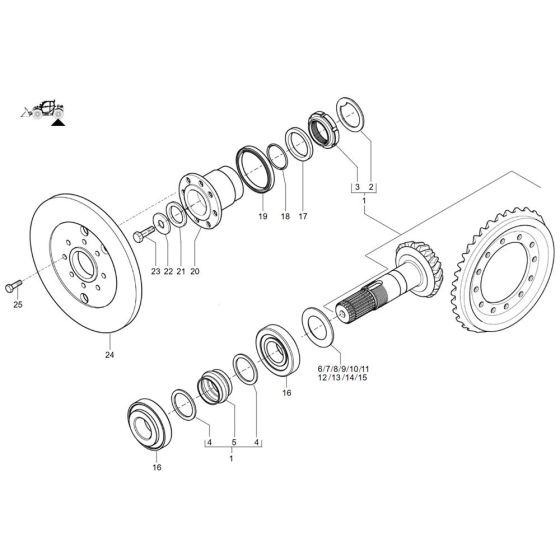 3 2
1
19 18 17
23 22 21 20
25
24
6/7/8/9/10/11
12/13/14/15
16
4 5 4
1
16