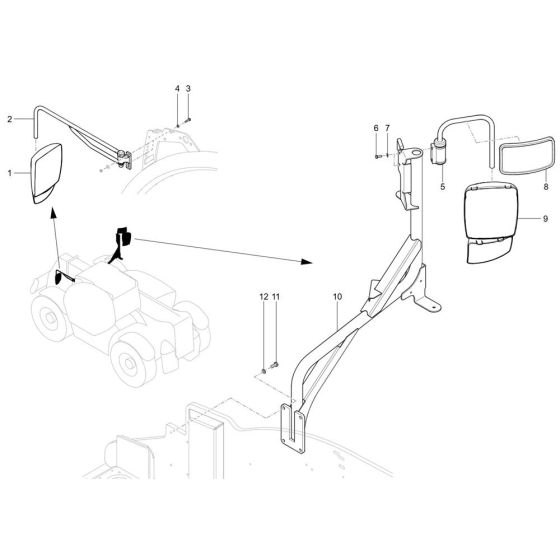 4
3
2
1
6
7
5
8
9
12
11
10