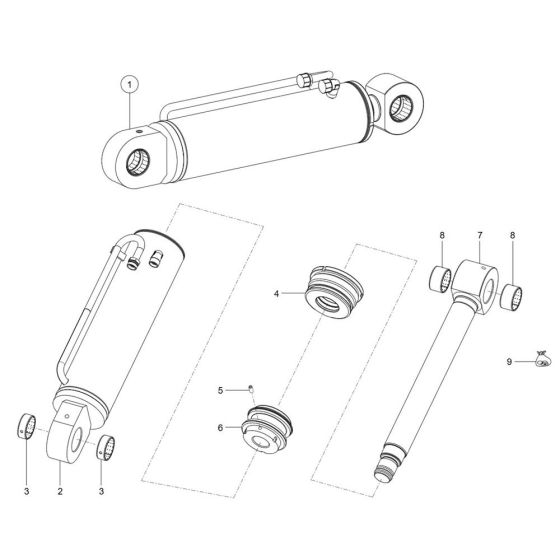 1

8
7
8

4

9

5

6

3
2
3