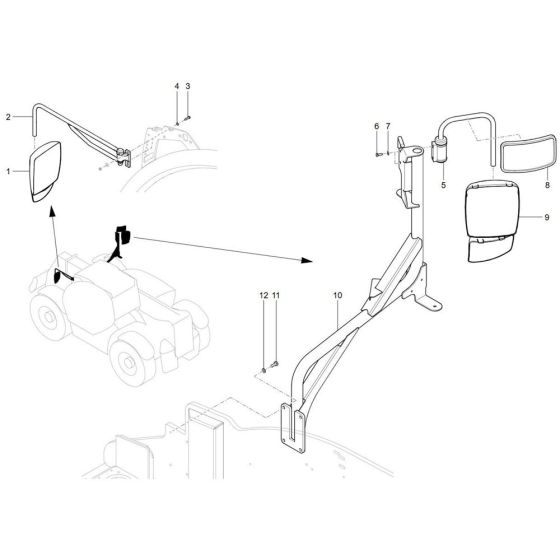 4
3
2
1
6
7
5
8
9
12
11
10