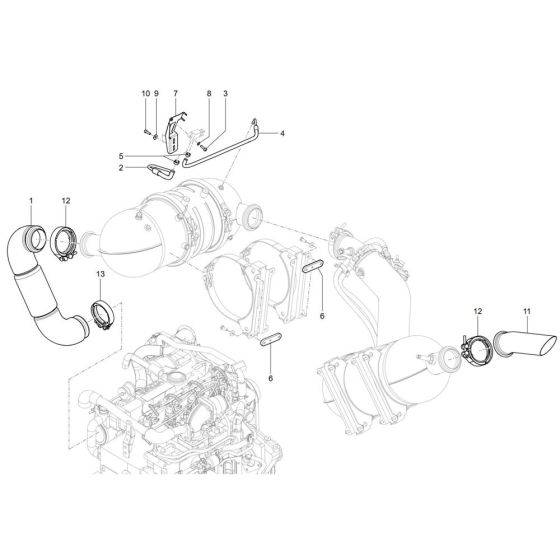 10 9 7 8 3
4
5
2
1
12
13
6
6
12
11