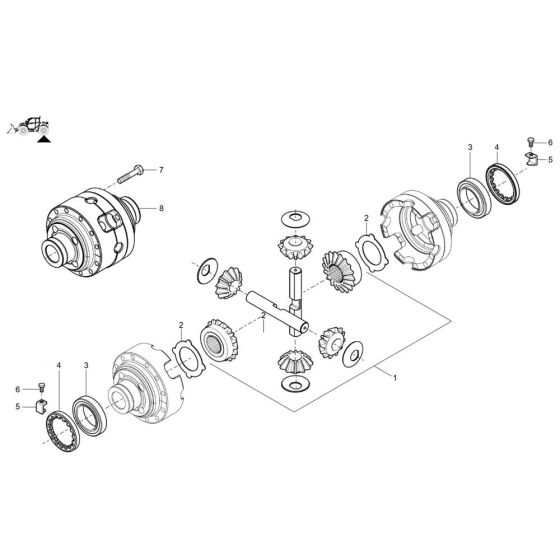 7
8
3
4
6
5
2
2
2
1
4
3
6
5