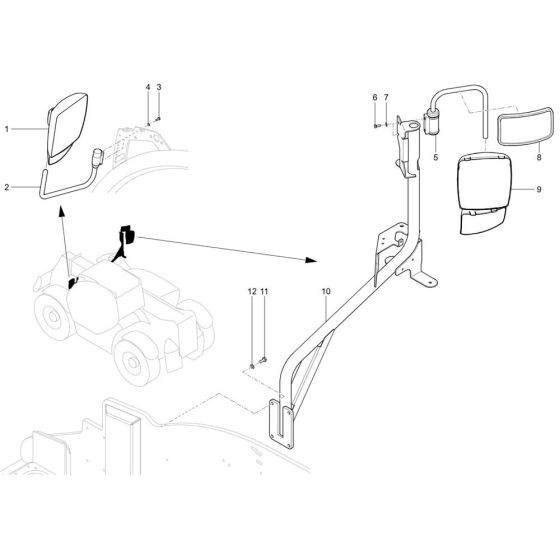 4
3
1
2
6
7
5
8
9
12
11
10