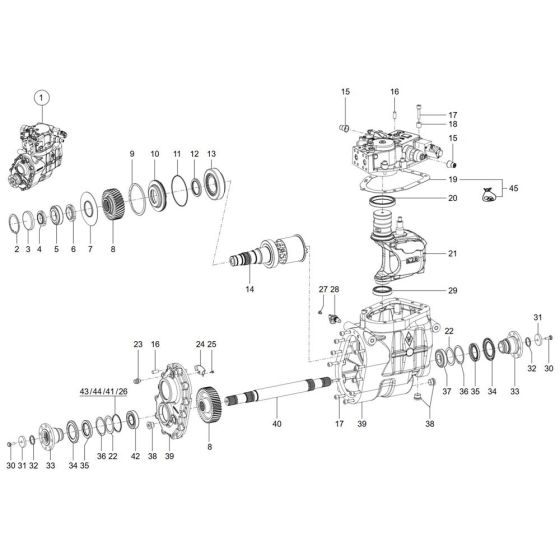 1
9 10 11 12 13
2 3 4 5 6 7 8
14
15 16 17 18 15
19 45
20
21
29
27 28
31
22
32 30
37 36 35 34 33
23 16 24 25
43/44/41/26
40
17 39 38
30 31 32 33 34 35 36 22 42 38 39 8