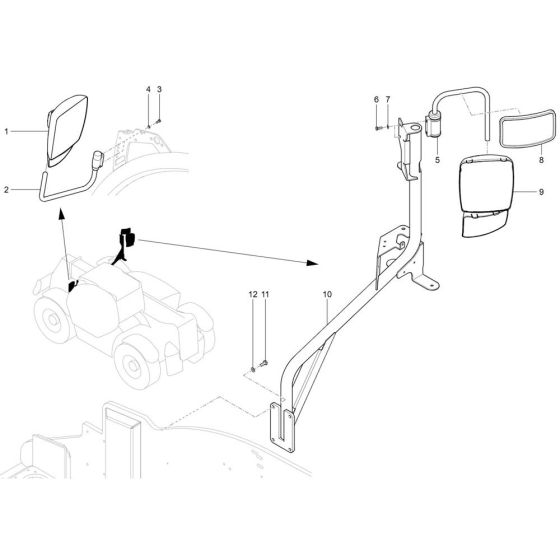 4
3
1
2
6
7
5
8
9
12
11
10