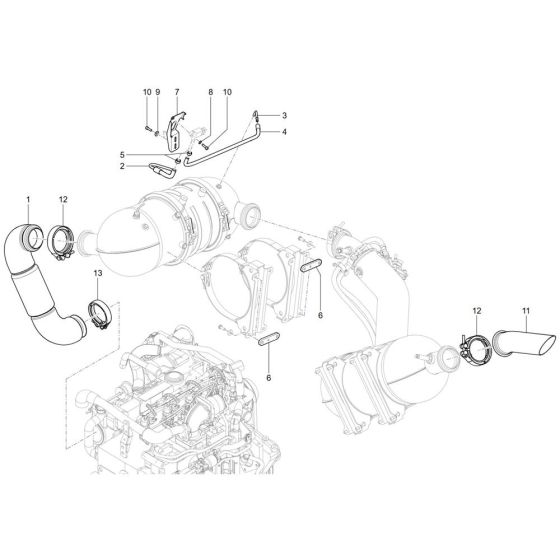 10 9 7 8 10
3
4
5
2
1
12
13
6
6
12
11