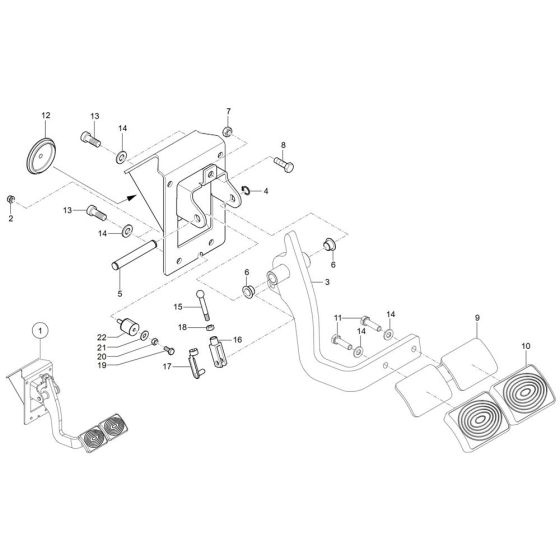 12
13
14
7
8
4
2
13
14
5
6
6
3
15
18
16
22
21
20
19
17
11
14
14
9
10
1