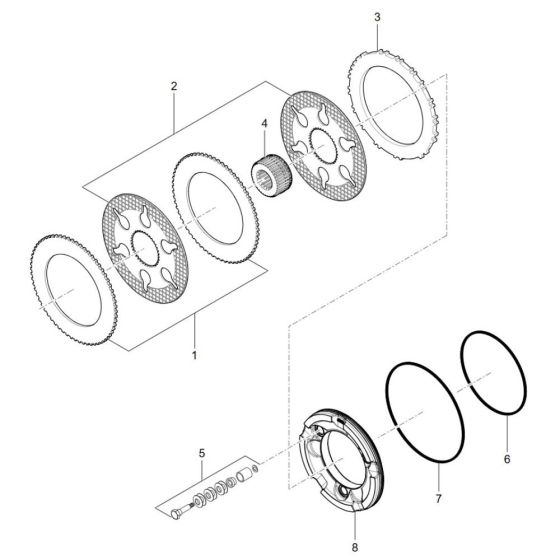 3
2
4
1
5
6
7
8