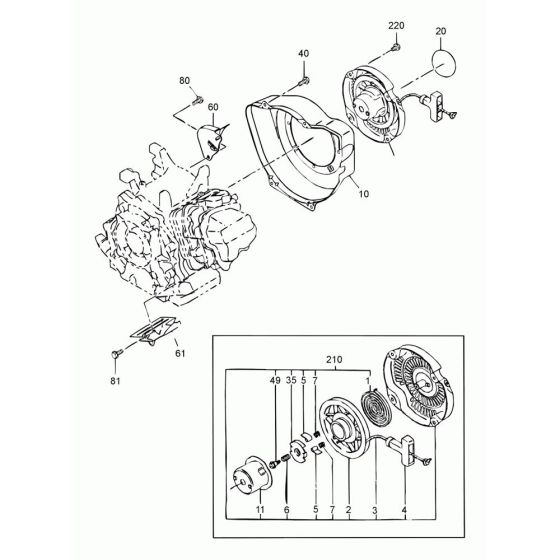 220
20
40
80
60
10
61
81
210
49
35
5
7
1
11
6
5
7
2
3
4