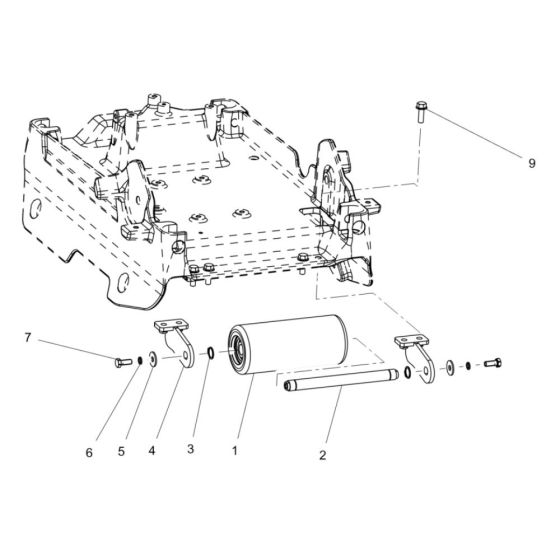 9

7

6
5
4
3
1
2