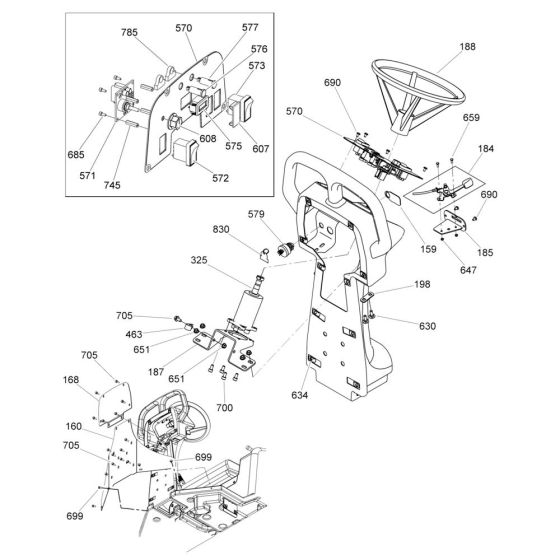 785
570
577
576
573
685
571
745
608
575
607
572
188
690
570
659
184
690
159
185
647
579
830
325
198
630
705
463
651
187
651
700
634
705
168
160
705
699
699