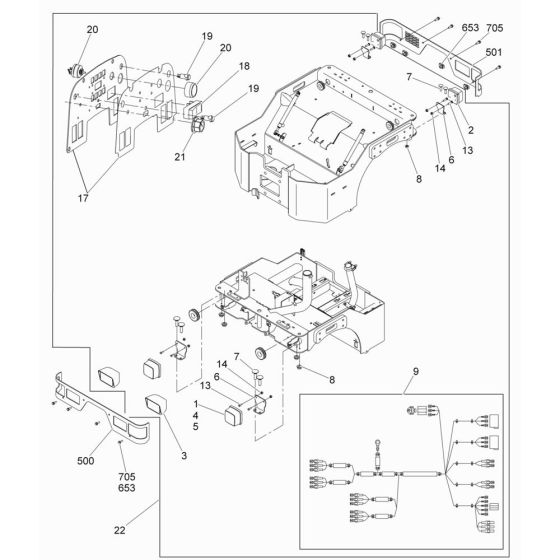 20
19
20
18
19
21
17
653
705
501
7
2
13
6
14
8
7
14
6
13
1
4
5
8
3
500
705
653
22
9