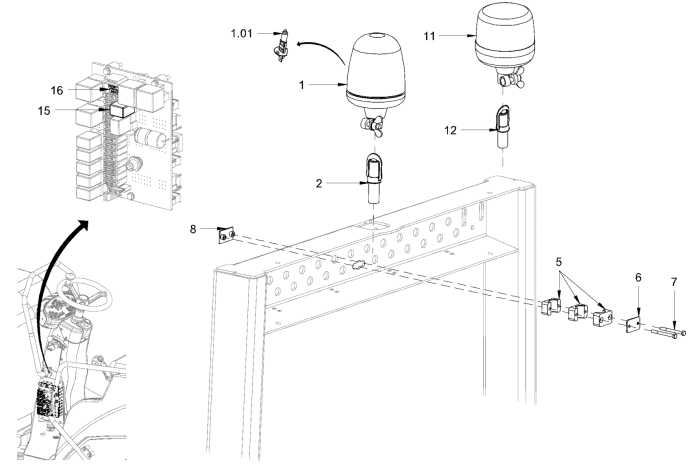 1.01
1
11
16
15
12
2
8
5
6
7