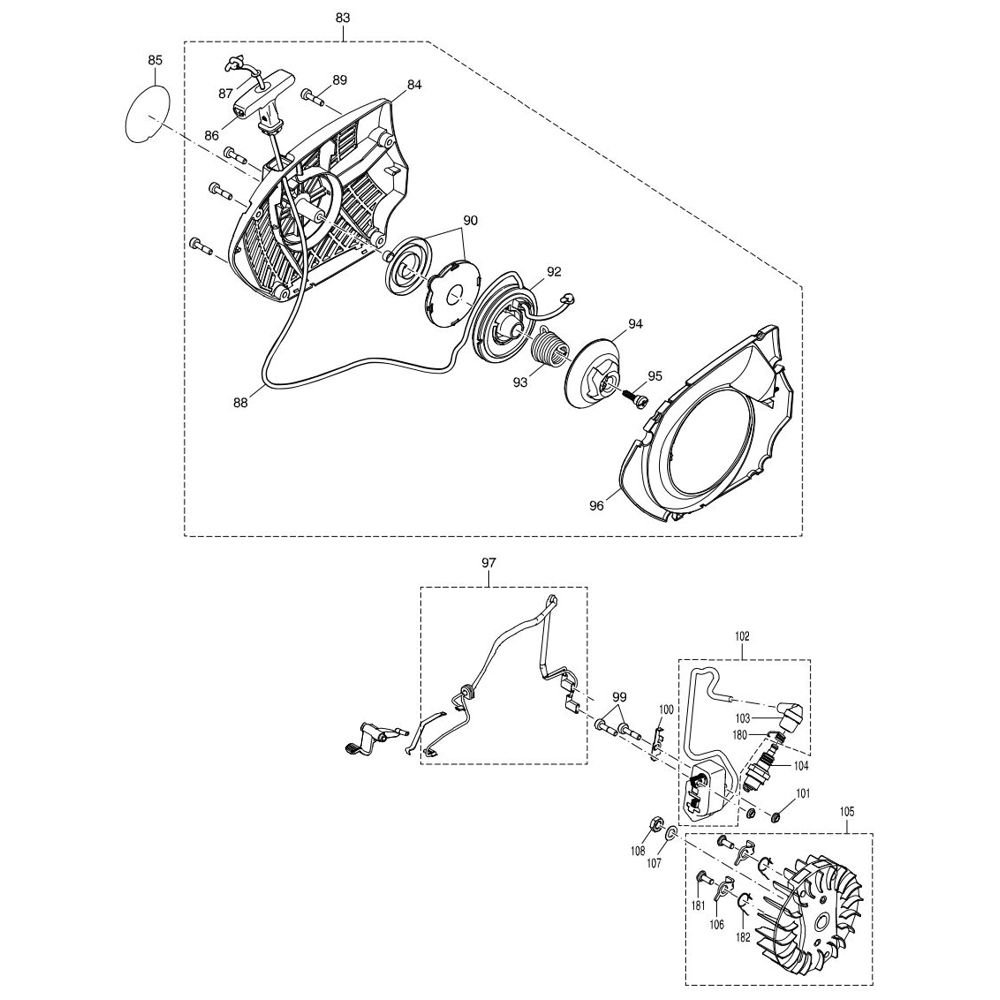 83
85
87
89
84
86
90
92
94
93
95
88
96
97
102
99
100
103
180
104
101
105
108
107
181
106
182