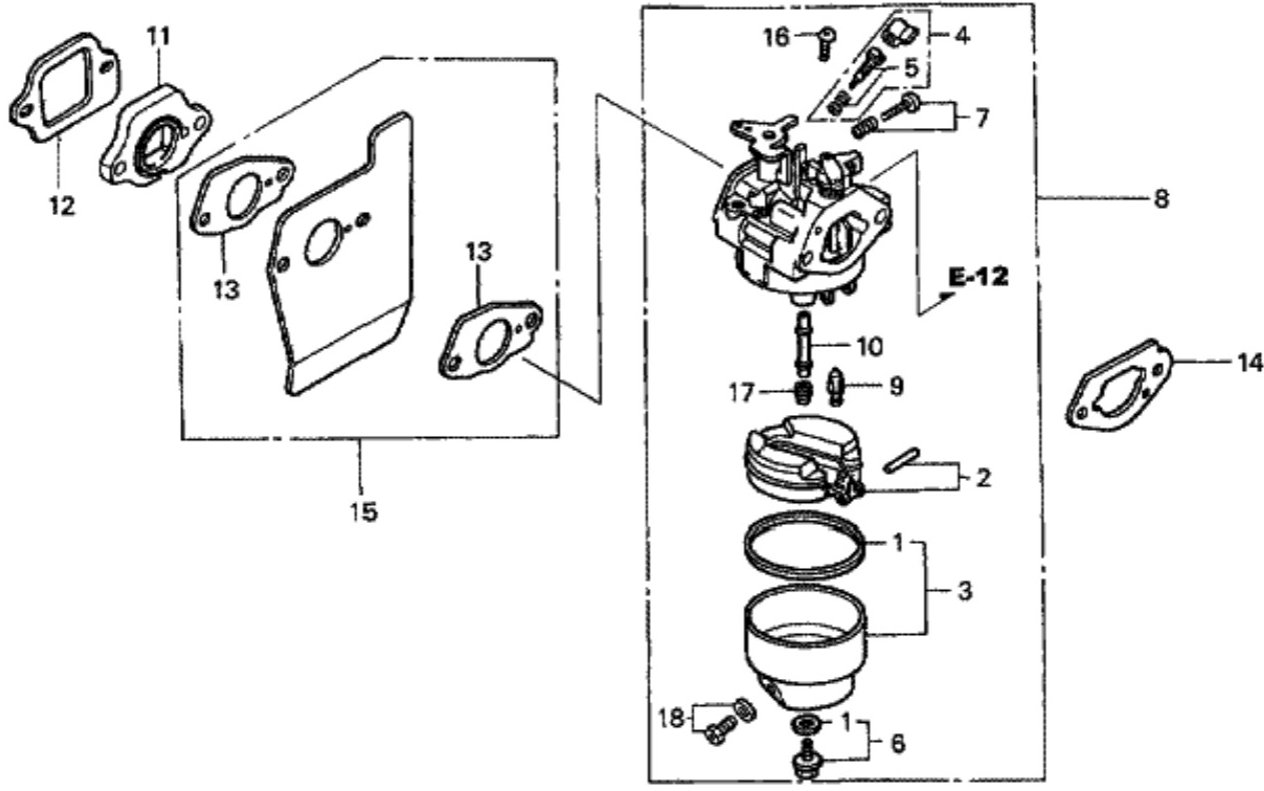 11
12
13
13
15
16
4
5
7
8
E-12
10
17
9
14
2
1
3
18
1
6