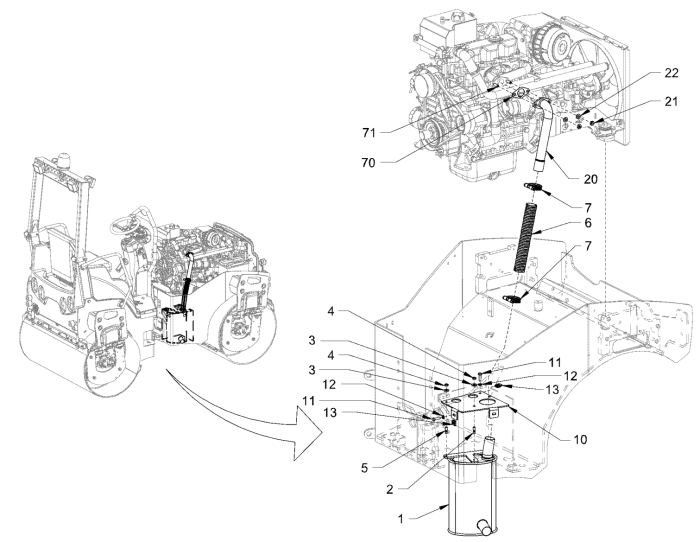 22
21
71
70
20
7
6
7
4
3
4
3
12
11
13
11
12
13
10
5
2
1