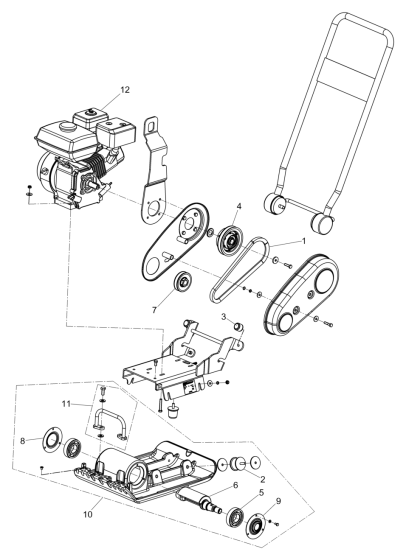 12
4
1
7
3
11
8
2
6
5
9
10