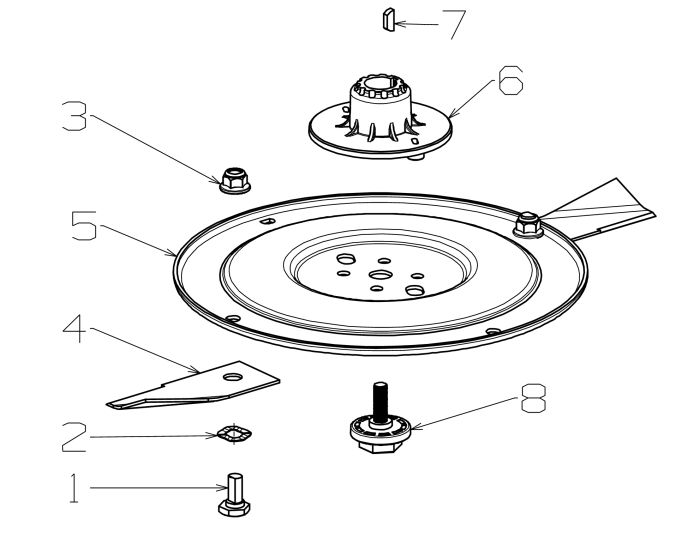 7
6
3
5
4
8
2
1