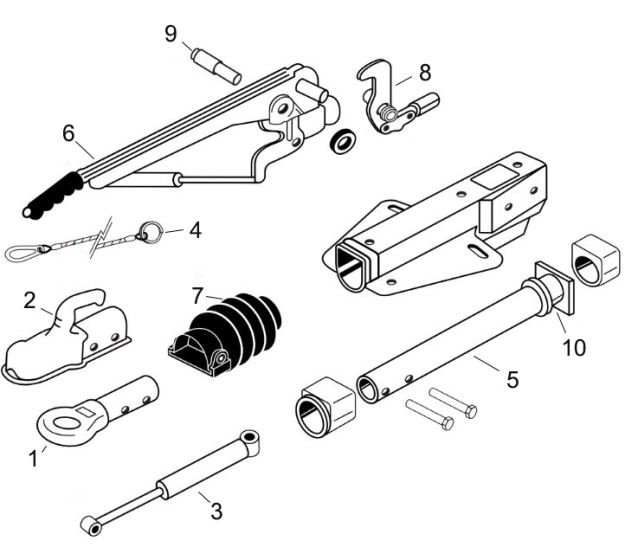 9
8
6
4
2
7
10
5
1
3