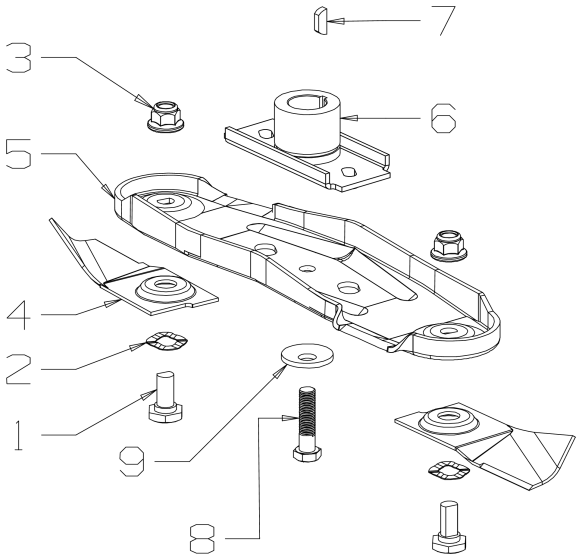 7
3
6
5
4
2
1
9
8