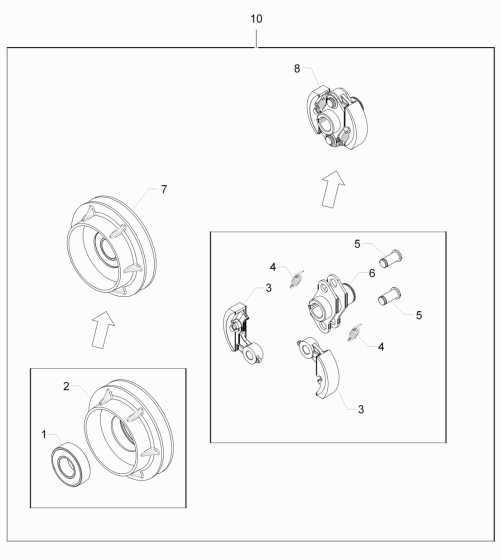 10
8
7
5
4
6
3
5
4
3
2
1