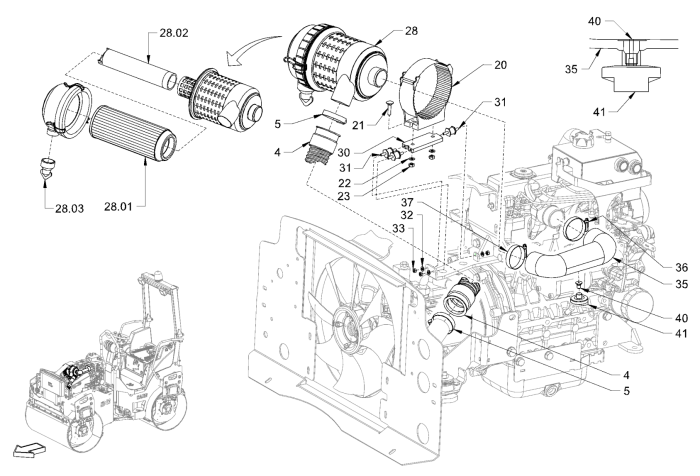 28.02
28
20
40
35
41
5
21
31
4
30
31
22
23
28.03
28.01
37
32
33
36
35
40
41
4
5