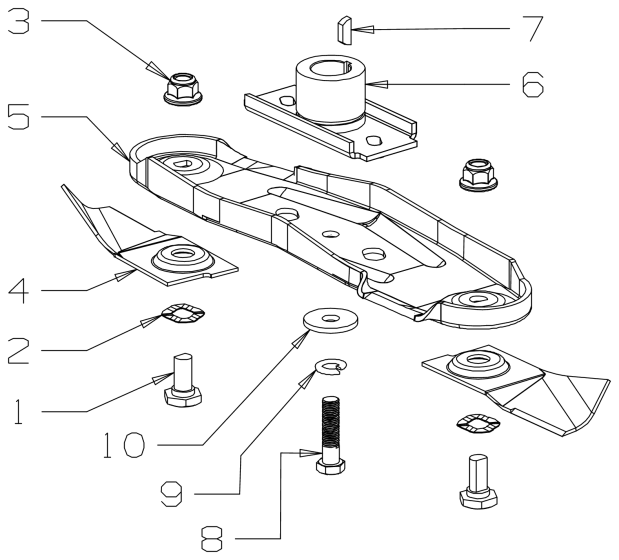 3
7
6
5
4
2
1
10
9
8