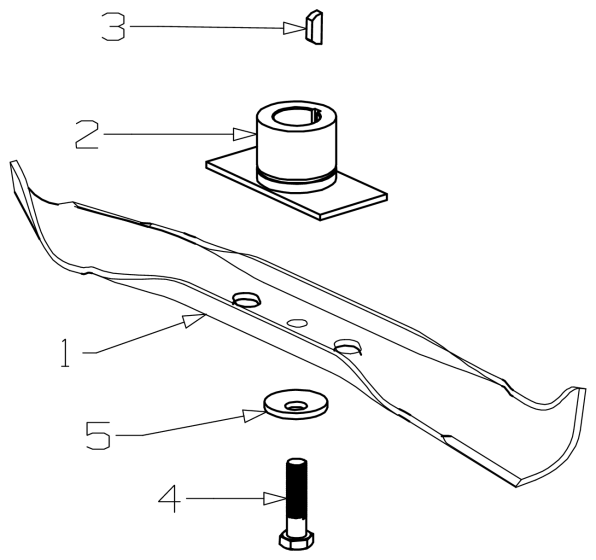 3
2
1
5
4