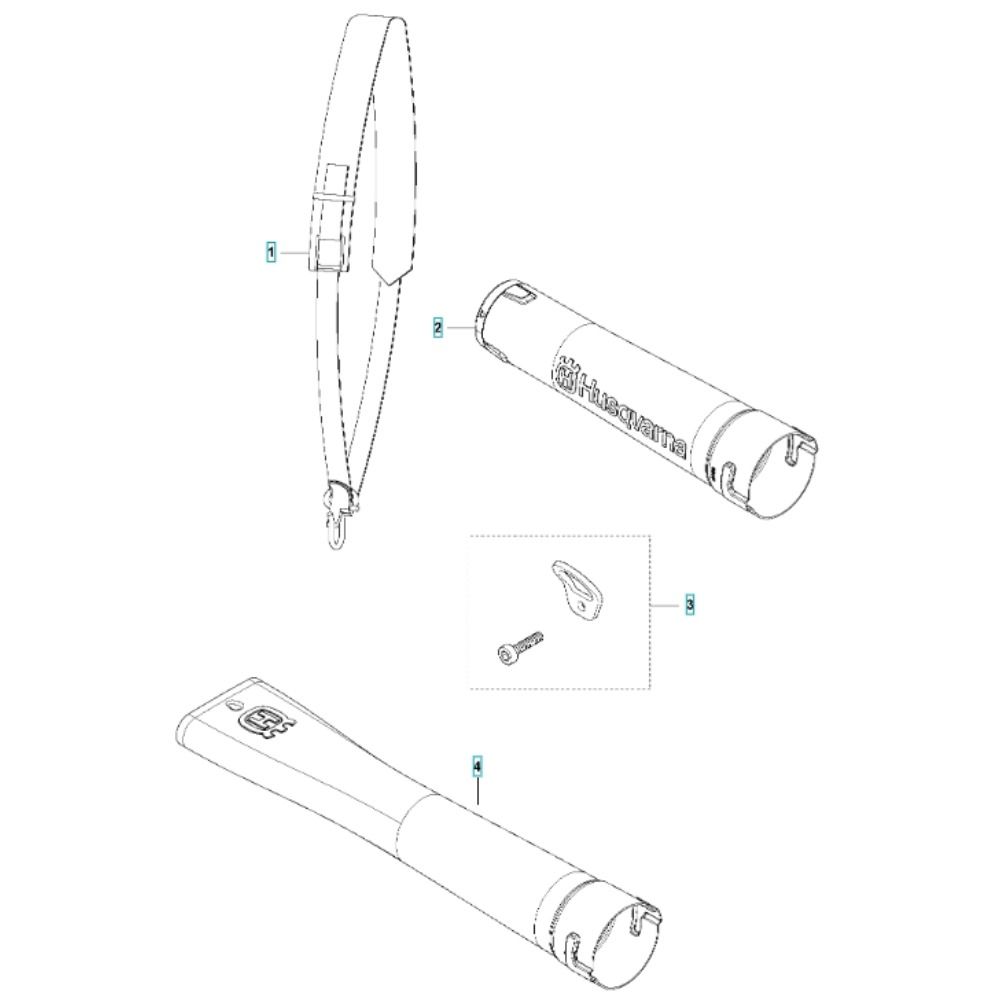 1

2

Husqvarna

3

4