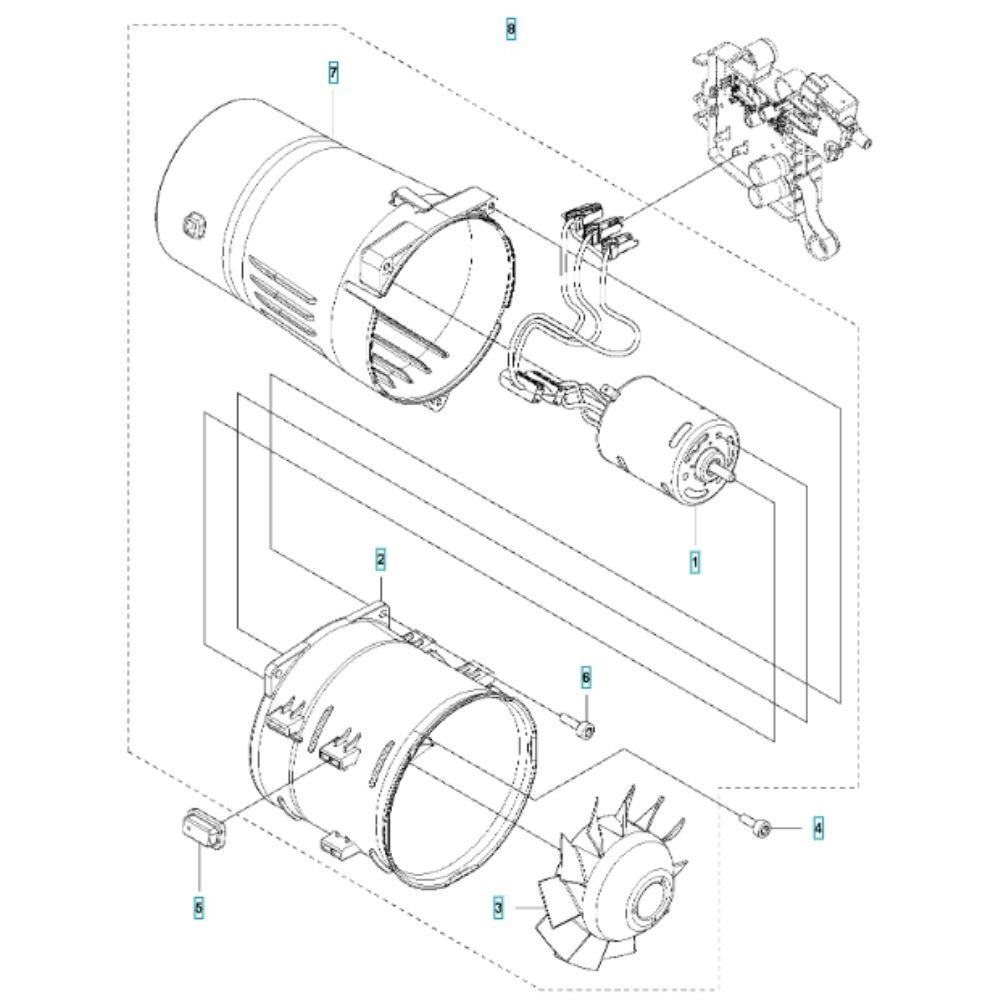 8
7
1
2
6
4
5
3