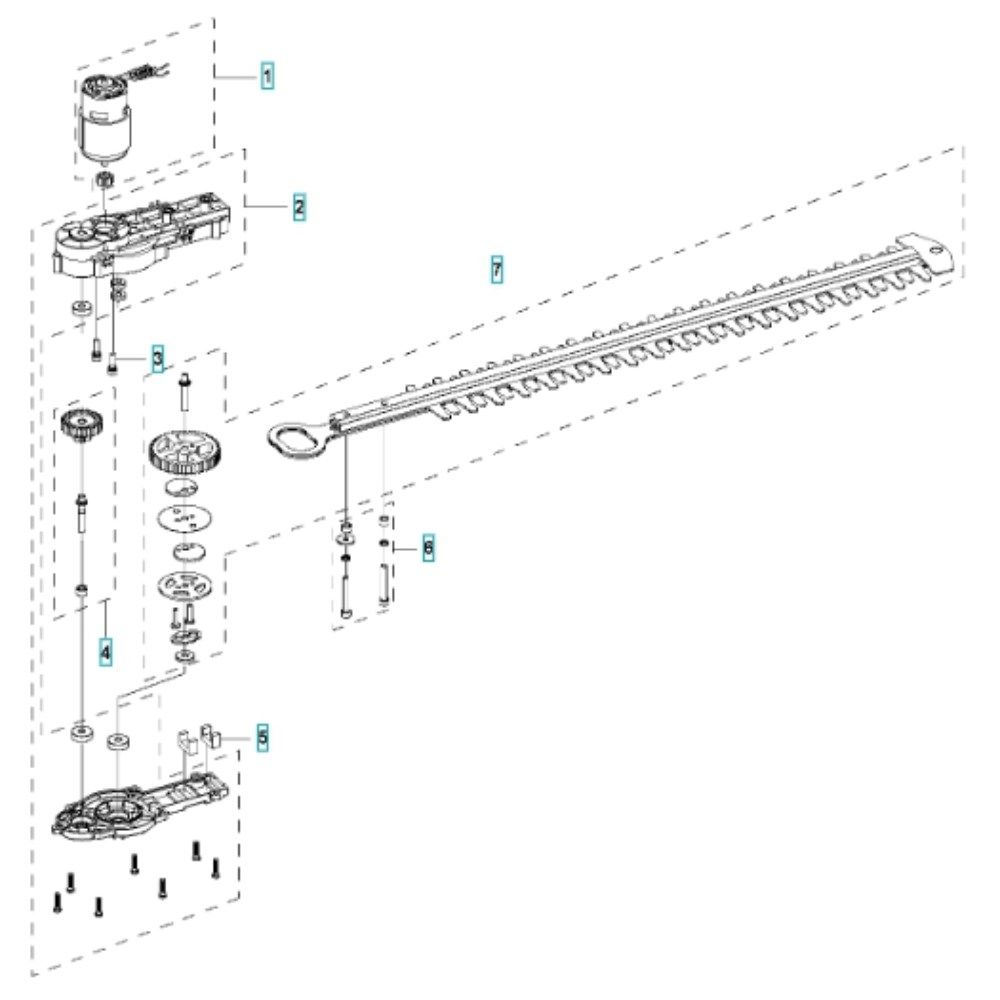 1
2
7
3
6
4
5