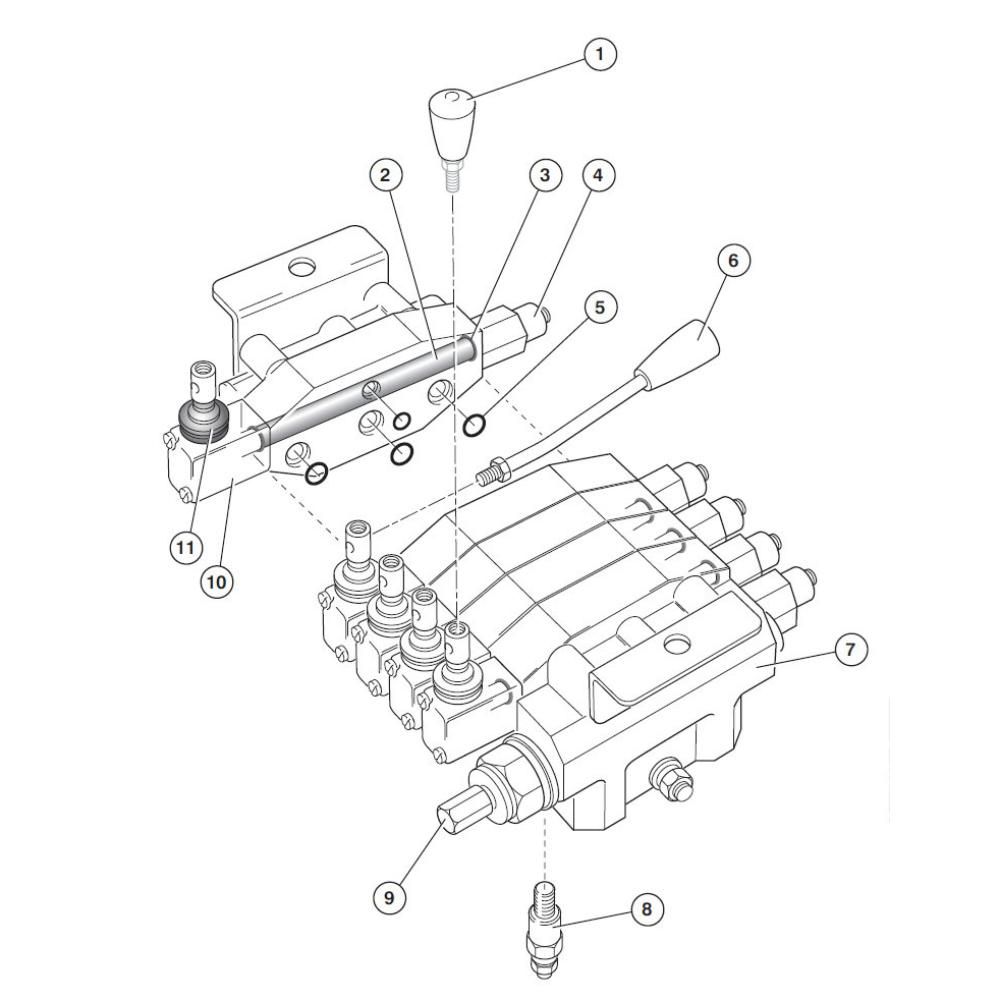 1
2
3
4
5
6
11
10
7
9
8