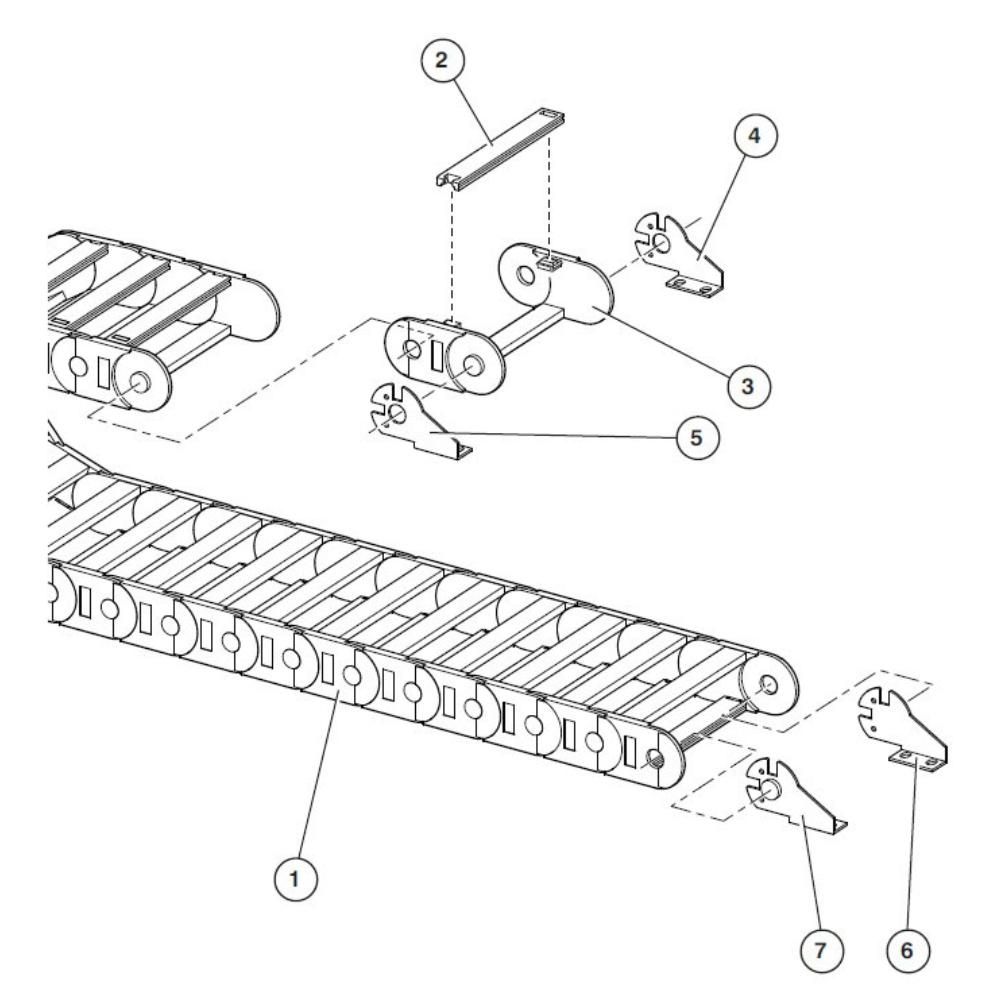 2
4
3
5
1
7
6