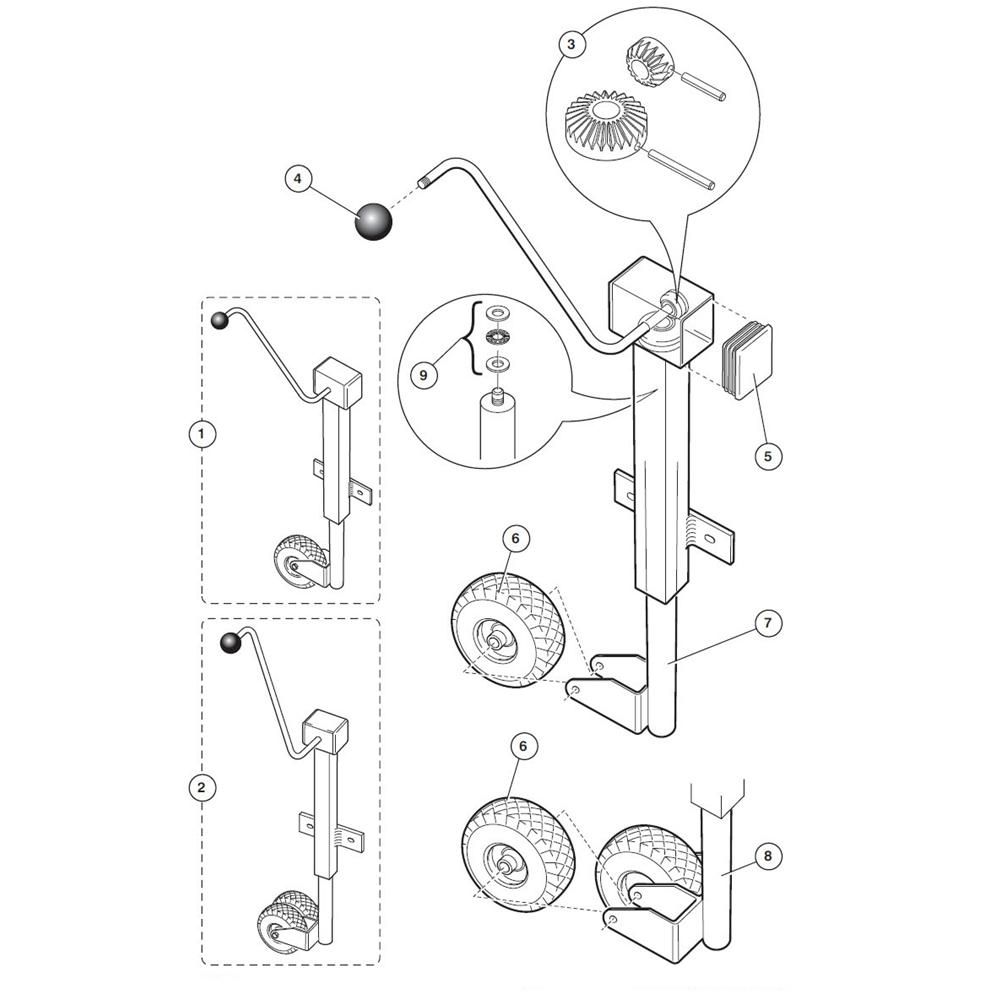 3
4
9
5
1
6
7
2
6
8