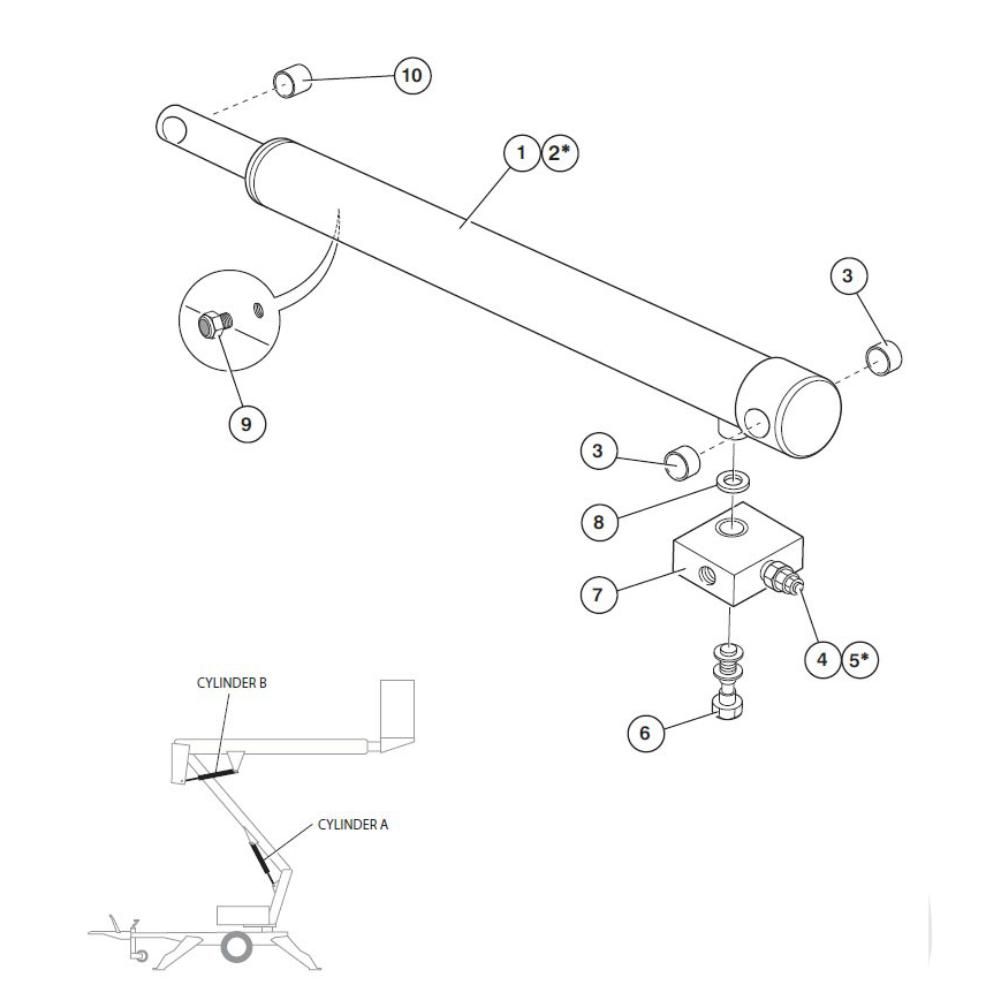 10

1 2*

3

9

3

8

7

4 5*

6

CYLINDER B

CYLINDER A