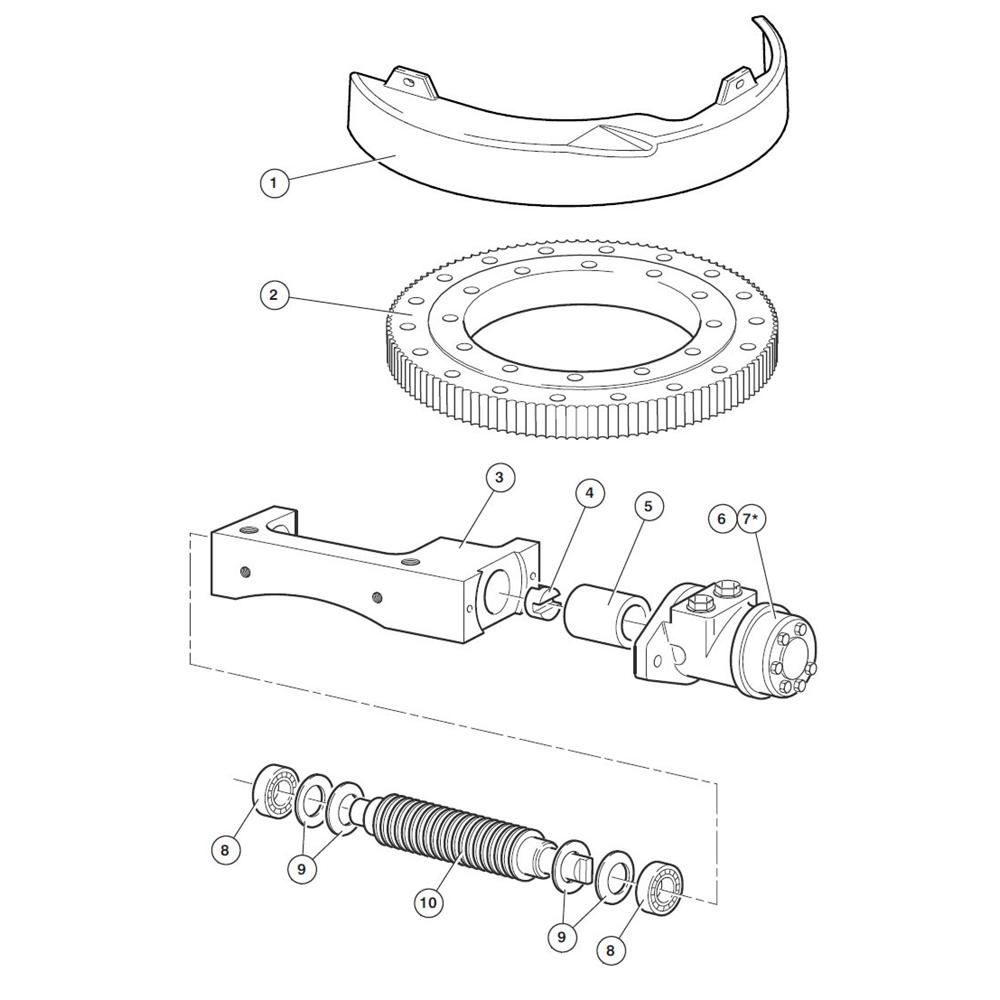 1

2

3

4

5

6

7*

8

9

10

9

8