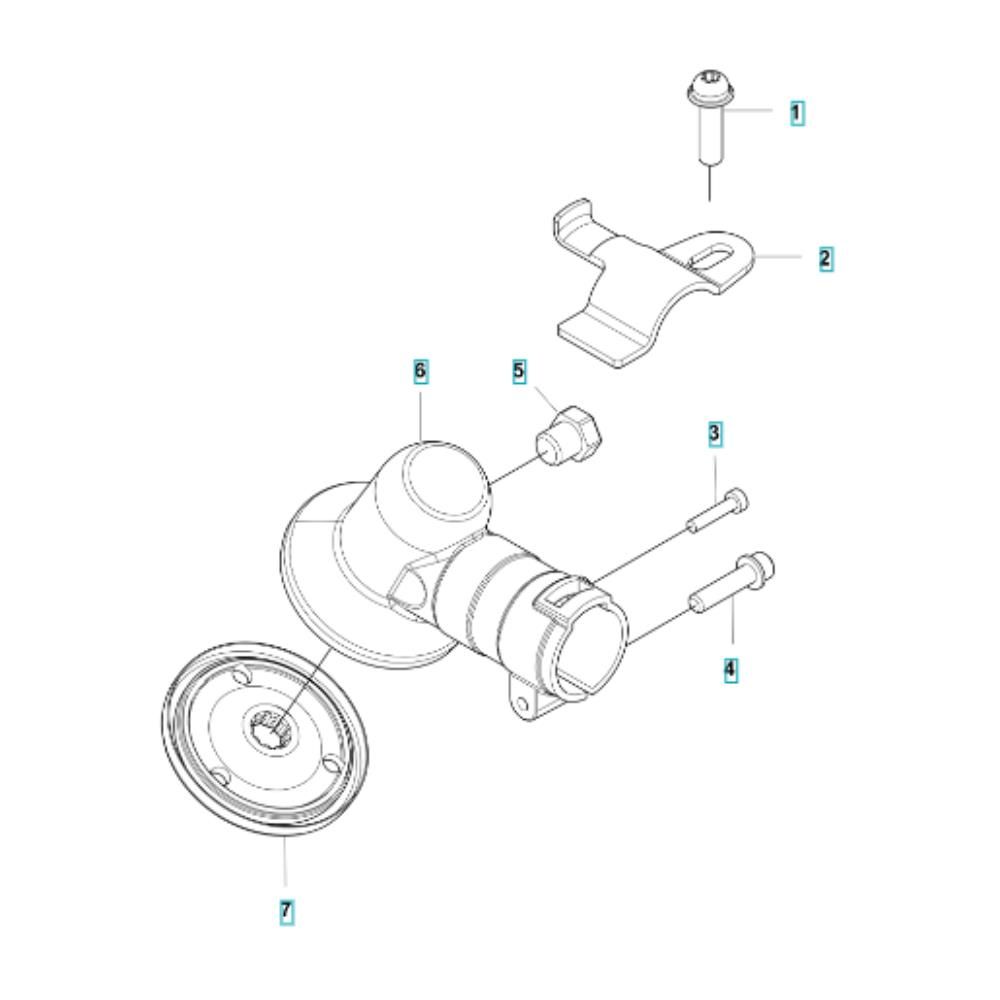 1
2
6
5
3
4
7