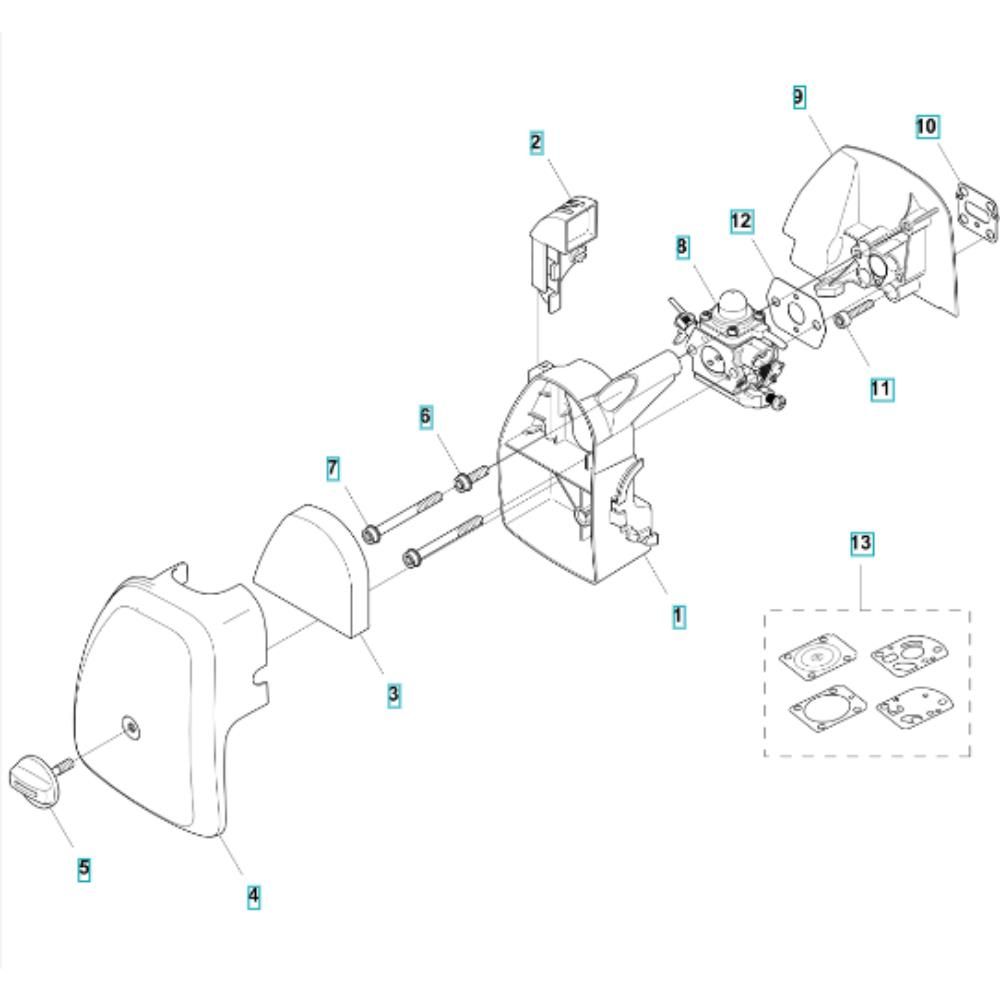 9
10
2
12
8
11
6
7
13
1
3
5
4