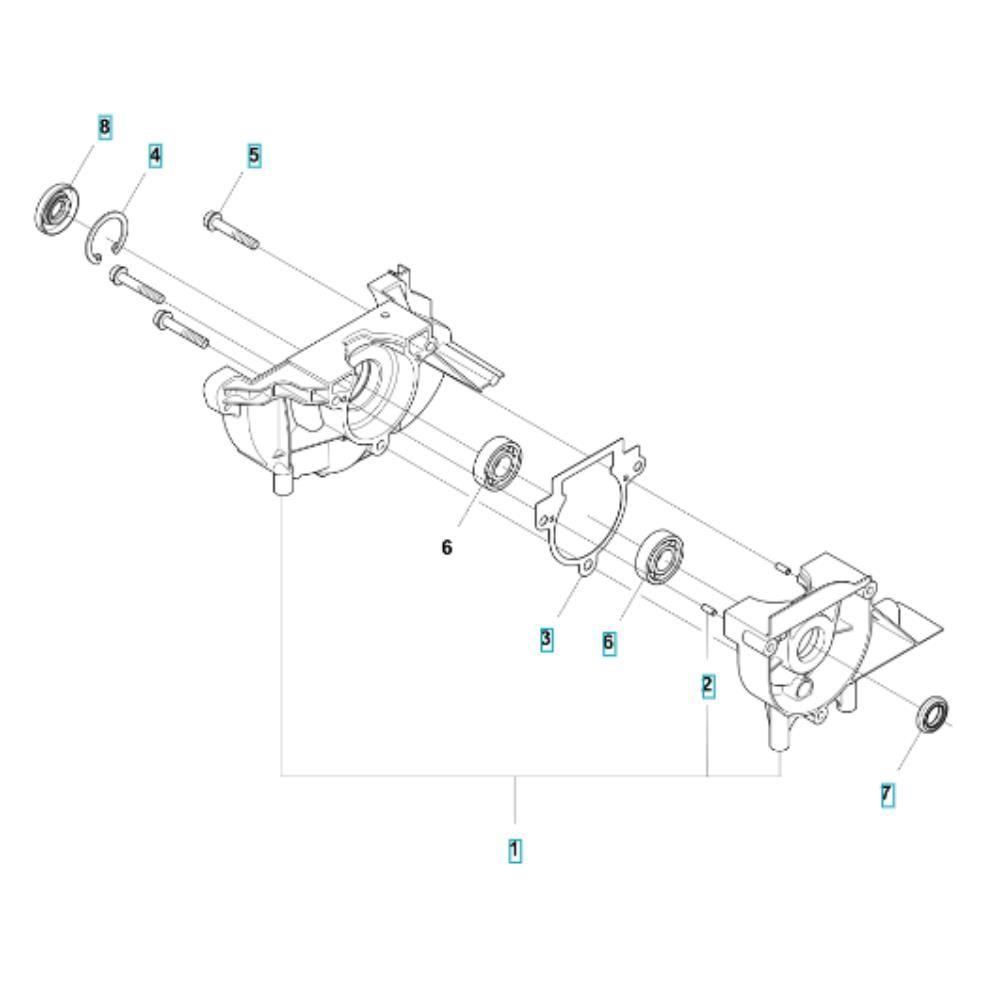 8
4
5
6
3
6
2
7
1