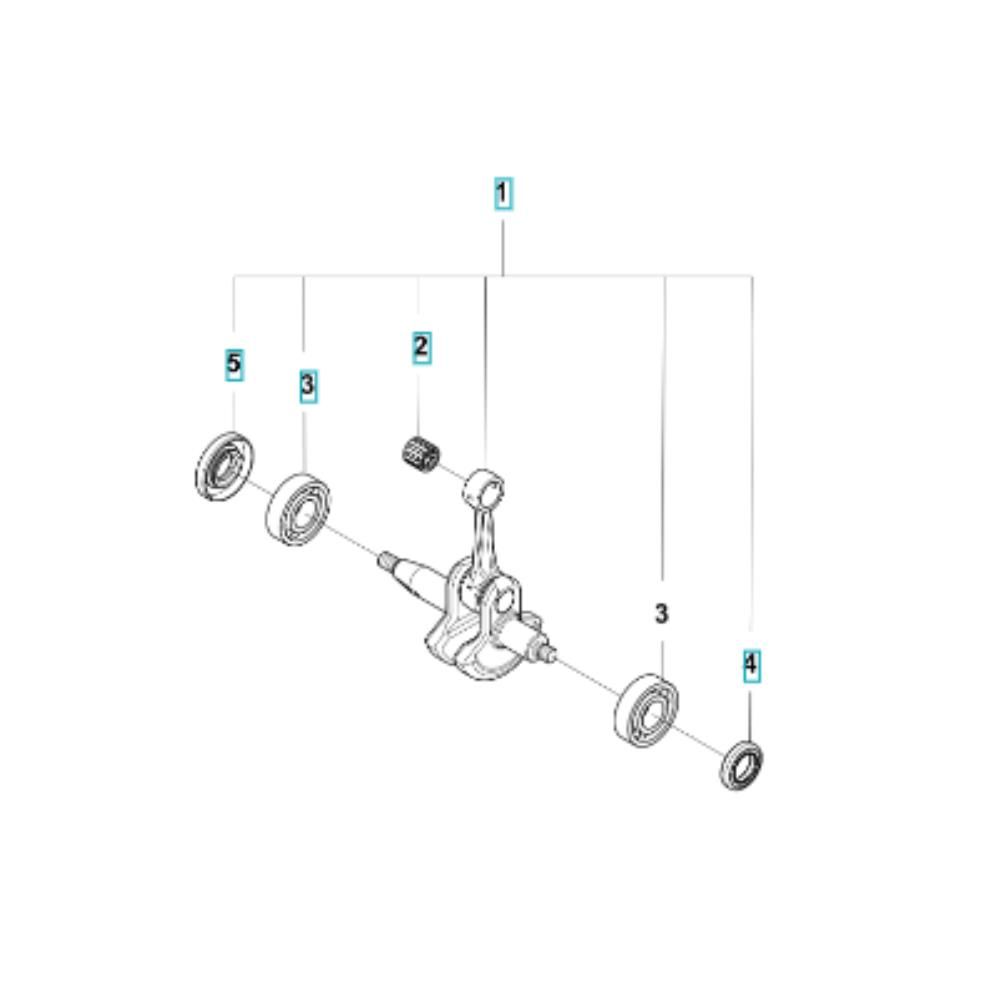 1

5

3

2

3

4