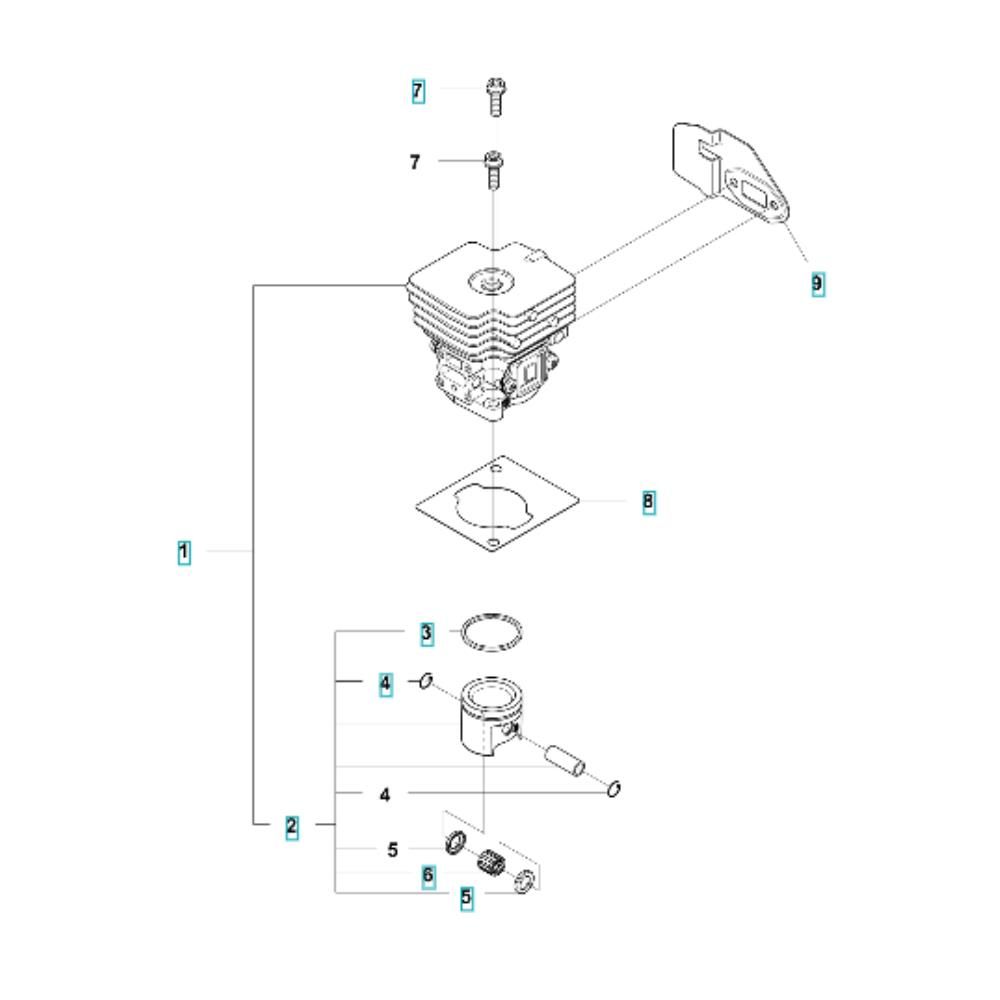 7
7
9
8
1
3
4
4
2
5
6
5