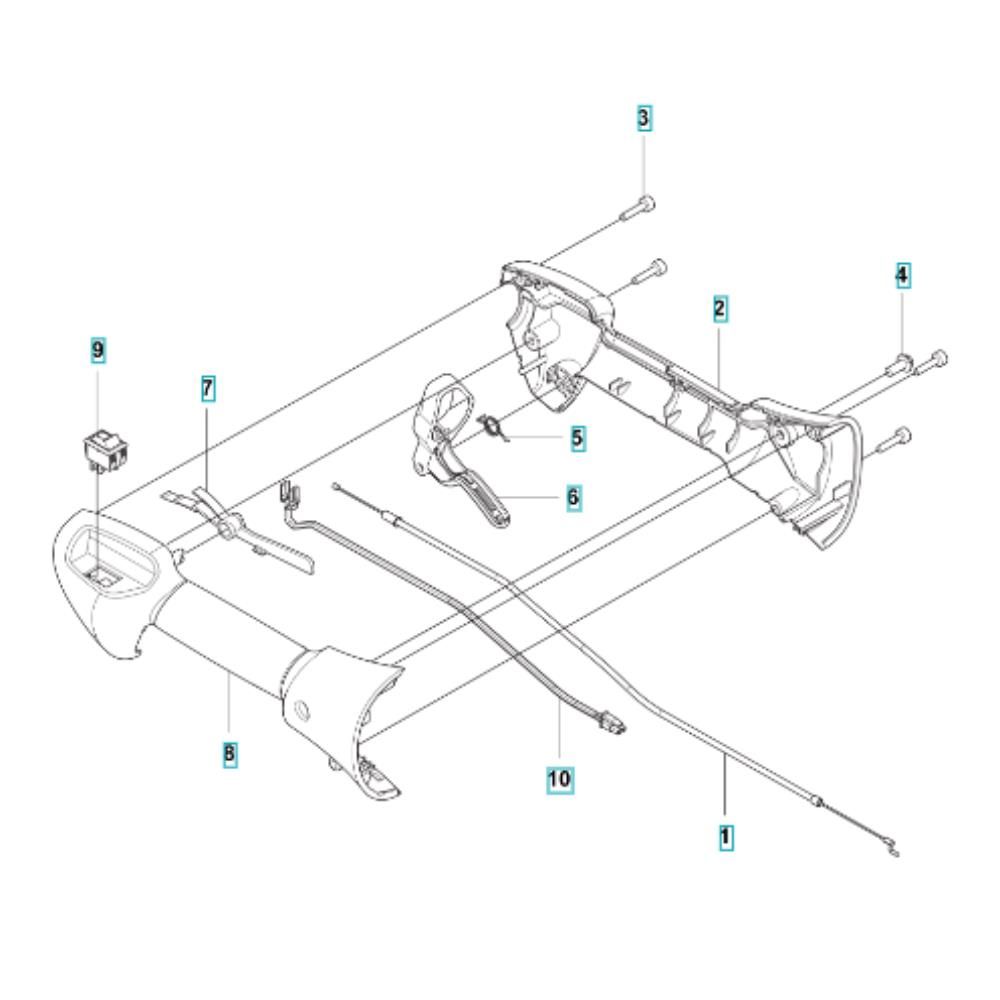 3
4
2
9
7
5
6
8
10
1